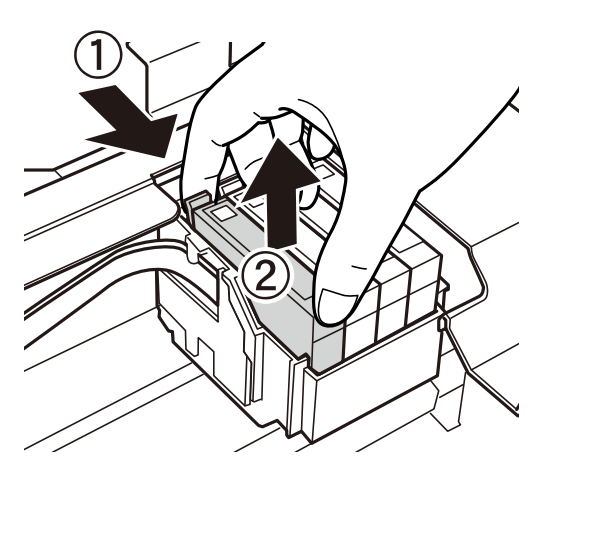 ①
②